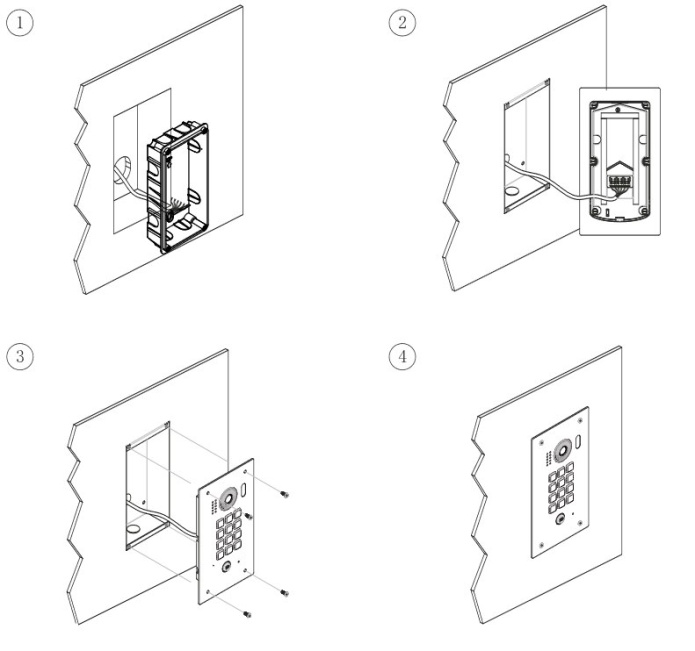 ①

②

③

④